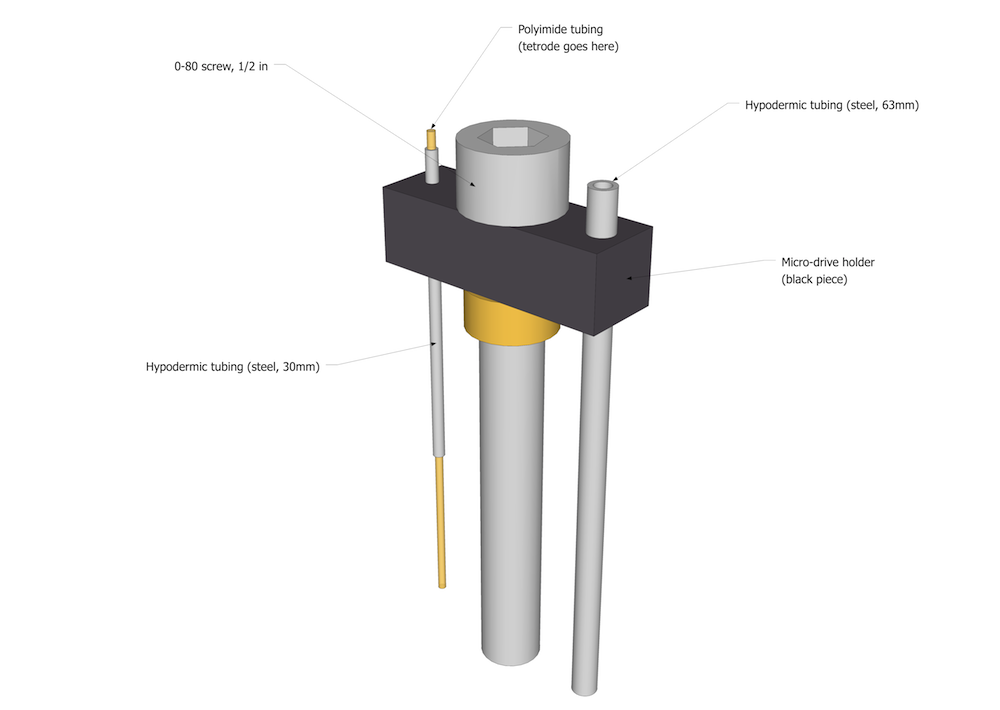 Polyimide tubing
(tetrode goes here)

0-80 screw, 1/2 in

Hypodermic tubing (steel, 63mm)

Micro-drive holder
(black piece)

Hypodermic tubing (steel, 30mm)